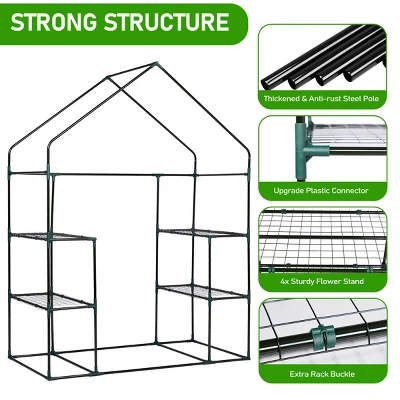 STRONG STRUCTURE

Thickened & Anti-rust Steel Pole

Upgrade Plastic Connector

4x Sturdy Flower Stand

Extra Rack Buckle