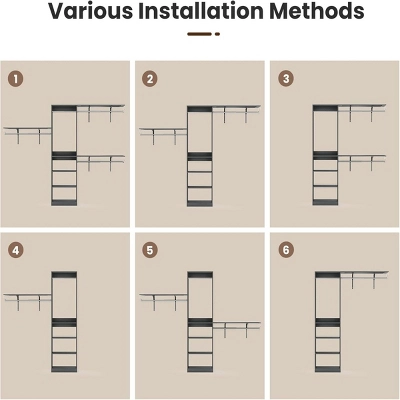 Various Installation Methods

1

2

3

4

5

6