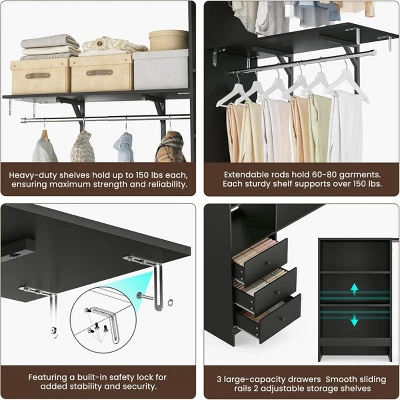 Heavy-duty shelves hold up to 150 lbs each, ensuring maximum strength and reliability.

Extendable rods hold 60-80 garments. Each sturdy shelf supports over 150 lbs.

Featuring a built-in safety lock for added stability and security.

3 large-capacity drawers Smooth sliding rails 2 adjustable storage shelves