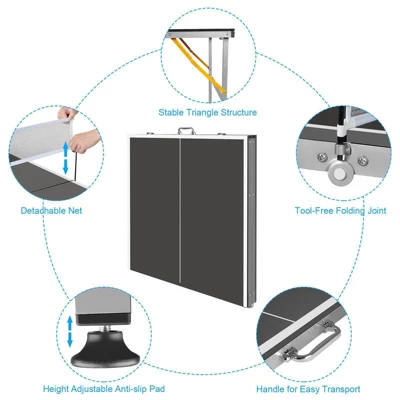 Stable Triangle Structure

Detachable Net

Tool-Free Folding Joint

Height Adjustable Anti-slip Pad

Handle for Easy Transport