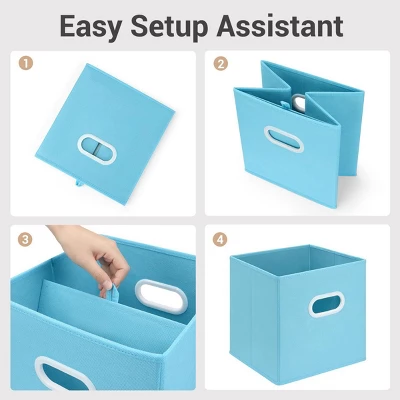 Easy Setup Assistant

1

2

3

4