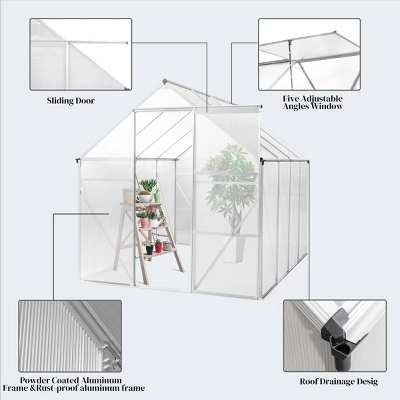 Sliding Door

Five Adjustable Angles Window

Powder Coated Aluminum Frame &Rust-proof aluminum frame

Roof Drainage Desig