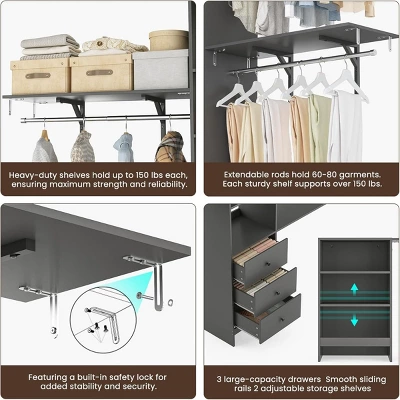 Heavy-duty shelves hold up to 150 lbs each, ensuring maximum strength and reliability.

Extendable rods hold 60-80 garments. Each sturdy shelf supports over 150 lbs.

Featuring a built-in safety lock for added stability and security.

3 large-capacity drawers Smooth sliding rails 2 adjustable storage shelves